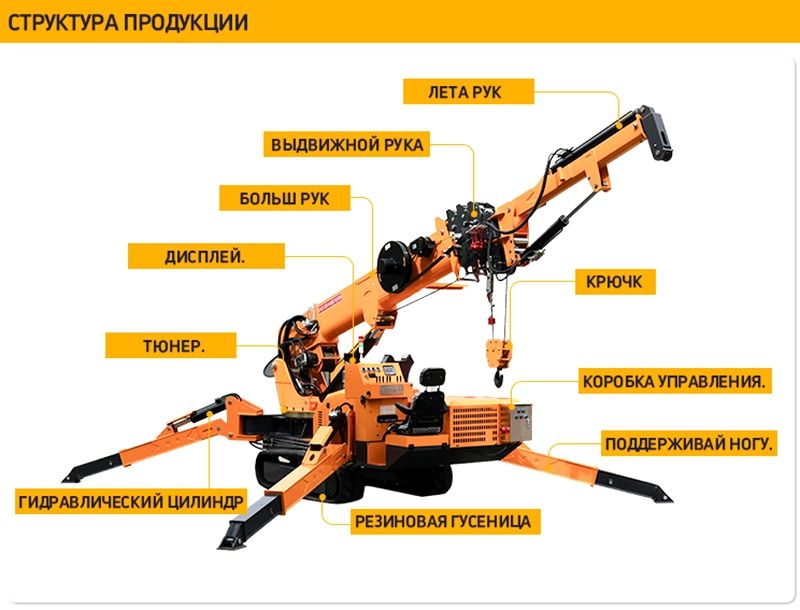 СТРУКТУРА ПРОДУКЦИИ

ЛЕТА РУК

ВЫДВИЖНОЙ РУКА

БОЛЬШ РУК

ДИСПЛЕЙ.

КРЮЧК

ТЮНЕР.

КОРОБКА УПРАВЛЕНИЯ.

ПОДДЕРЖИВАЙ НОГУ.

ГИДРАВЛИЧЕСКИЙ ЦИЛИНДР

РЕЗИНОВАЯ ГУСЕНИЦА